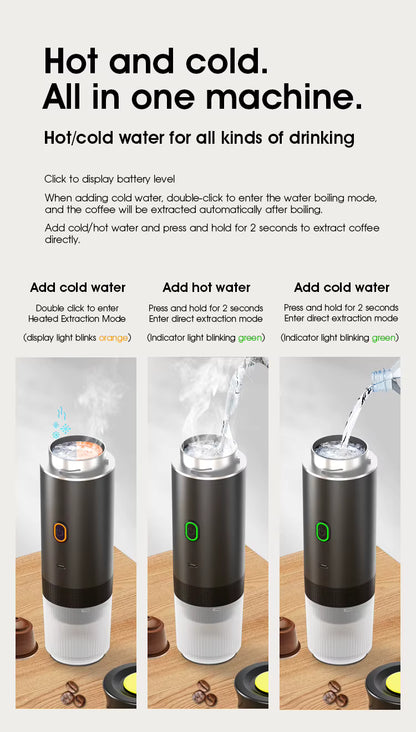 Hot and cold.
All in one machine.

Hot/cold water for all kinds of drinking

Click to display battery level

When adding cold water, double-click to enter the water boiling mode, and the coffee will be extracted automatically after boiling.

Add cold/hot water and press and hold for 2 seconds to extract coffee directly.

Add cold water

Double click to enter Heated Extraction Mode

(display light blinks orange)

Add hot water

Press and hold for 2 seconds Enter direct extraction mode

(Indicator light blinking green)

Add cold water

Press and hold for 2 seconds Enter direct extraction mode

(Indicator light blinking green)